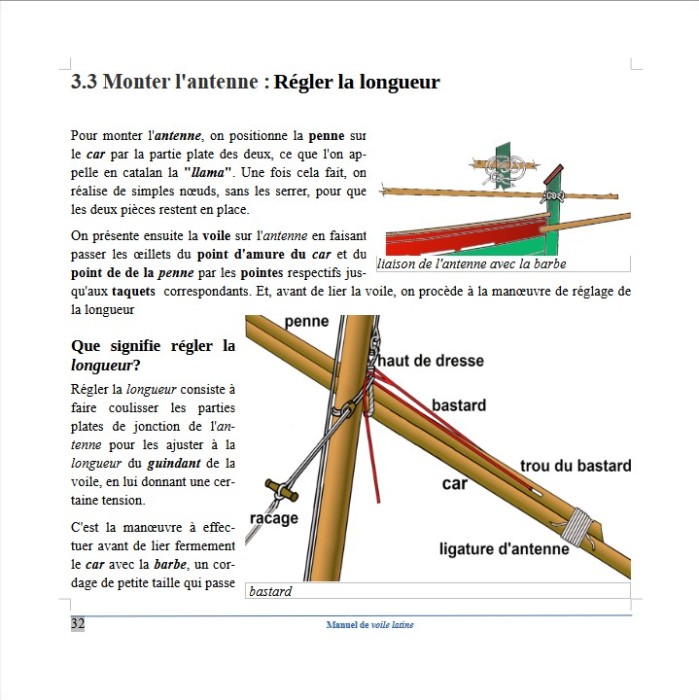 3.3 Monter l'antenne : Régler la longueur

Pour monter l'antenne, on positionne la penne sur le car par la partie plate des deux, ce que l'on appelle en catalan la "llama". Une fois cela fait, on réalise de simples nœuds, sans les serrer, pour que les deux pièces restent en place.

On présente ensuite la voile sur l'antenne en faisant passer les œillets du point d'amure du car et du point de de la penne par les pointes respectifs jusqu'aux taquets correspondants. Et, avant de lier la voile, on procède à la manœuvre de réglage de la longueur

liaison de l'antenne avec la barbe

Que signifie régler la longueur?

Régler la longueur consiste à faire coulisser les parties plates de jonction de l'antenne pour les ajuster à la longueur du guindant de la voile, en lui donnant une certaine tension.

C'est la manœuvre à effectuer avant de lier fermement le car avec la barbe, un cordage de petite taille qui passe

penne
haut de dresse
bastard
trou du bastard
car
racage
ligature d'antenne

bastard

32

Manuel de voile latine